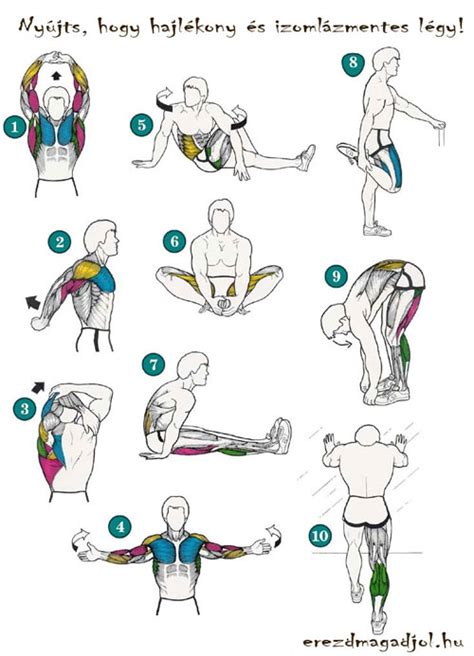 Nyújts, hogy hajlékony és izomlázmentes légy!

1

5

8

2

6

9

3

7

4

10

erezdmagadjol.hu