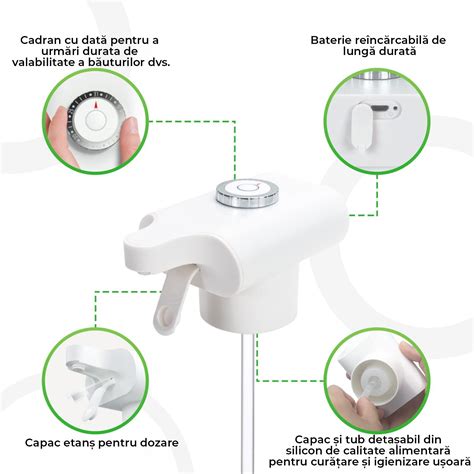 Cadran cu dată pentru a urmări durata de valabilitate a băuturilor dvs.

Baterie reîncărcabilă de lungă durată

Capac etanș pentru dozare

Capac și tub detașabil din silicon de calitate alimentară pentru curățare și igienizare ușoară